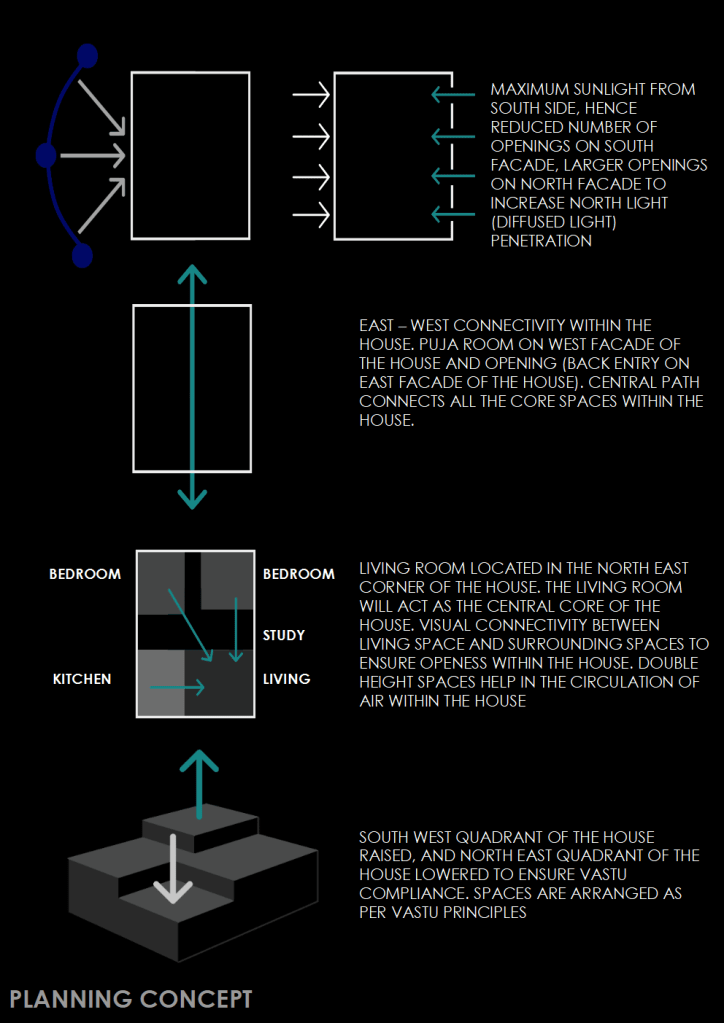 MAXIMUM SUNLIGHT FROM SOUTH SIDE, HENCE REDUCED NUMBER OF OPENINGS ON SOUTH FACADE, LARGER OPENINGS ON NORTH FACADE TO INCREASE NORTH LIGHT (DIFFUSED LIGHT) PENETRATION

EAST – WEST CONNECTIVITY WITHIN THE HOUSE. PUJA ROOM ON WEST FACADE OF THE HOUSE AND OPENING (BACK ENTRY ON EAST FACADE OF THE HOUSE). CENTRAL PATH CONNECTS ALL THE CORE SPACES WITHIN THE HOUSE.

BEDROOM

BEDROOM

STUDY

KITCHEN

LIVING

LIVING ROOM LOCATED IN THE NORTH EAST CORNER OF THE HOUSE. THE LIVING ROOM WILL ACT AS THE CENTRAL CORE OF THE HOUSE. VISUAL CONNECTIVITY BETWEEN LIVING SPACE AND SURROUNDING SPACES TO ENSURE OPENESS WITHIN THE HOUSE. DOUBLE HEIGHT SPACES HELP IN THE CIRCULATION OF AIR WITHIN THE HOUSE

SOUTH WEST QUADRANT OF THE HOUSE RAISED, AND NORTH EAST QUADRANT OF THE HOUSE LOWERED TO ENSURE VASTU COMPLIANCE. SPACES ARE ARRANGED AS PER VASTU PRINCIPLES

PLANNING CONCEPT